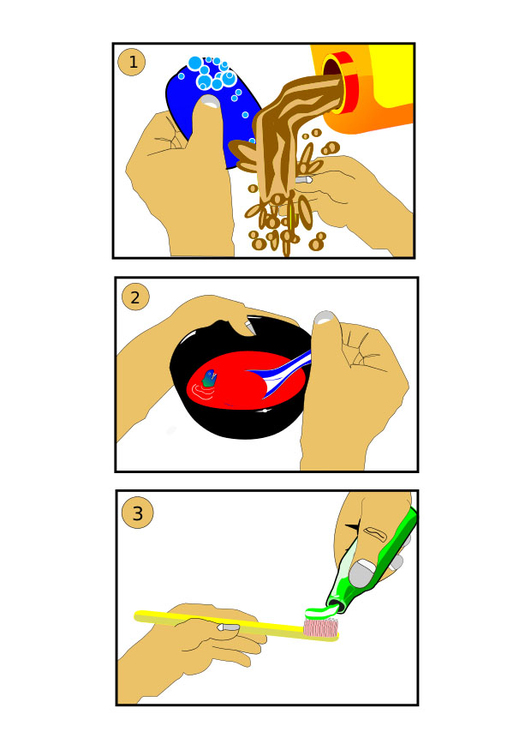 1

2

3