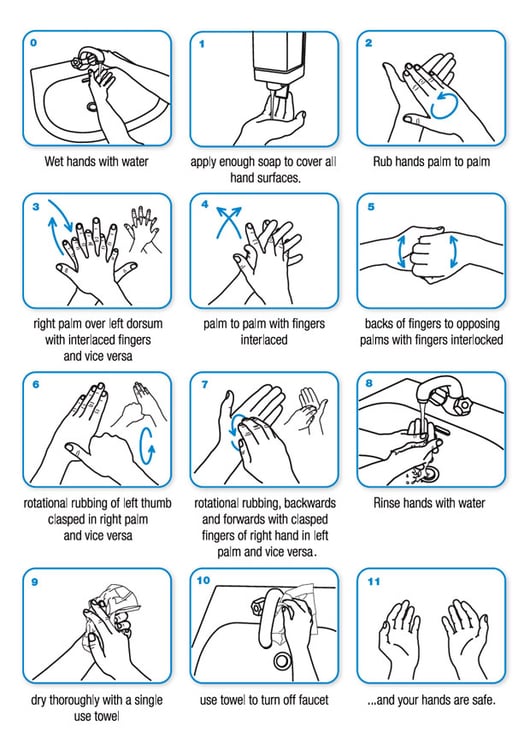 0

Wet hands with water

1

apply enough soap to cover all hand surfaces.

2

Rub hands palm to palm

3

right palm over left dorsum with interlaced fingers and vice versa

4

palm to palm with fingers interlaced

5

backs of fingers to opposing palms with fingers interlocked

6

rotational rubbing of left thumb clasped in right palm and vice versa

7

rotational rubbing, backwards and forwards with clasped fingers of right hand in left palm and vice versa.

8

Rinse hands with water

9

dry thoroughly with a single use towel

10

use towel to turn off faucet

11

...and your hands are safe.